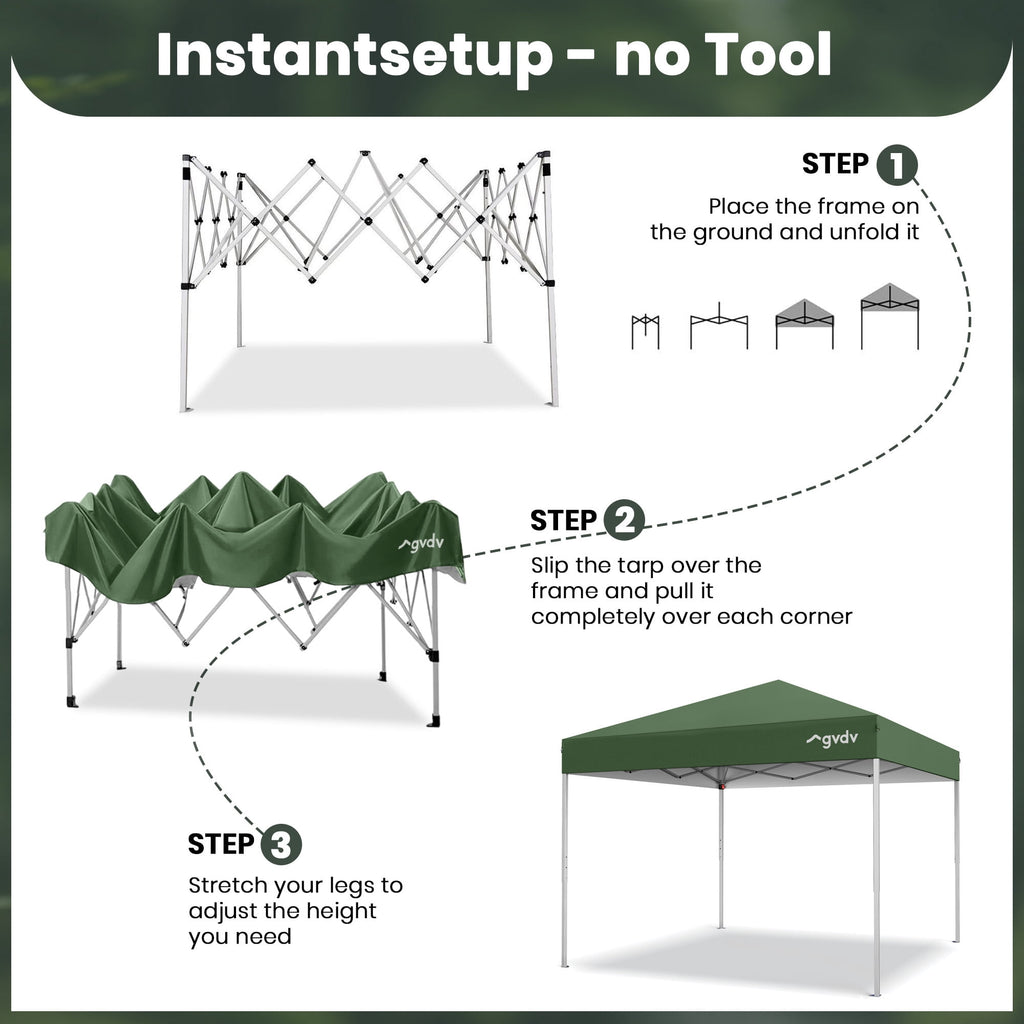 Instantsetup - no Tool

STEP 1
Place the frame on the ground and unfold it

gvdv

STEP 2
Slip the tarp over the frame and pull it completely over each corner

gvdv

STEP 3
Stretch your legs to adjust the height you need