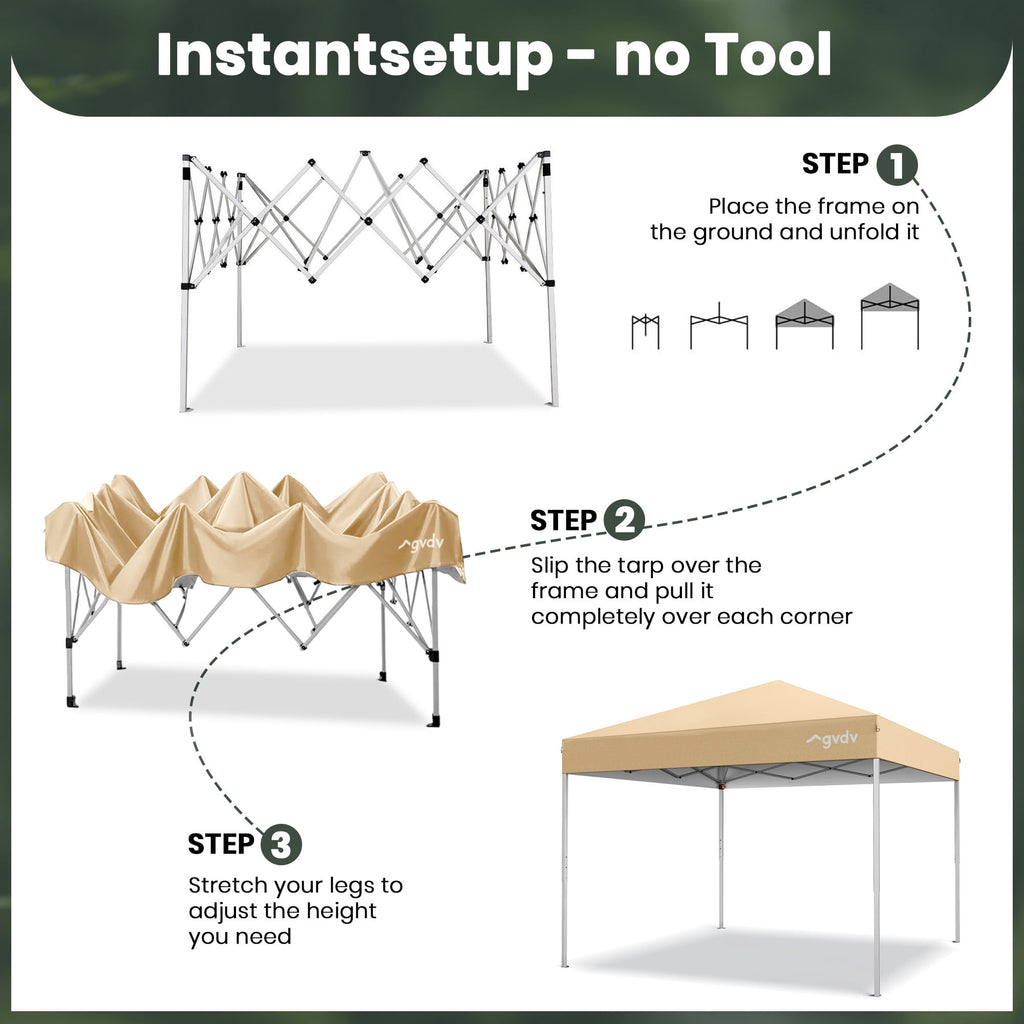 Instantsetup - no Tool

STEP 1
Place the frame on the ground and unfold it

gvdv

STEP 2
Slip the tarp over the frame and pull it completely over each corner

gvdv

STEP 3
Stretch your legs to adjust the height you need