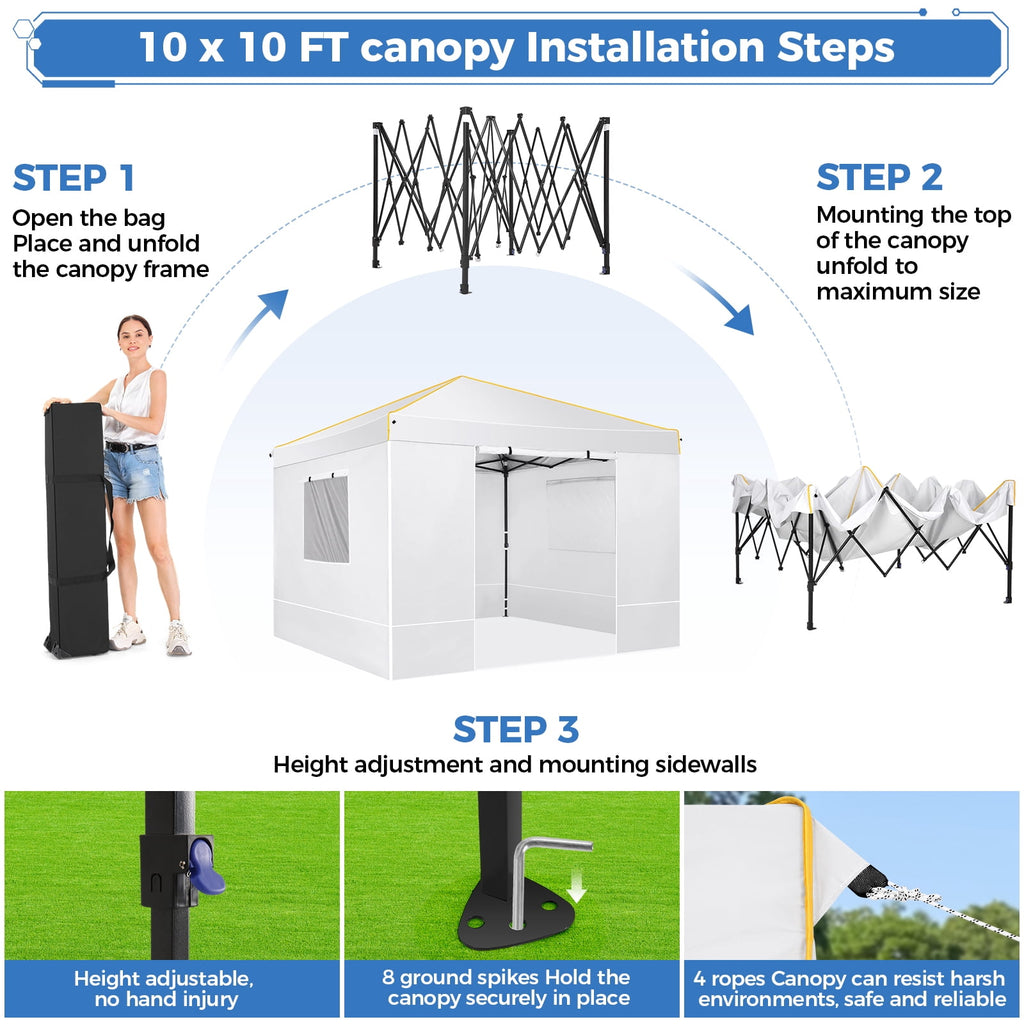 10 x 10 FT canopy Installation Steps

STEP 1
Open the bag
Place and unfold the canopy frame

STEP 2
Mounting the top of the canopy unfold to maximum size

STEP 3
Height adjustment and mounting sidewalls

Height adjustable, no hand injury

8 ground spikes Hold the canopy securely in place

4 ropes Canopy can resist harsh environments, safe and reliable