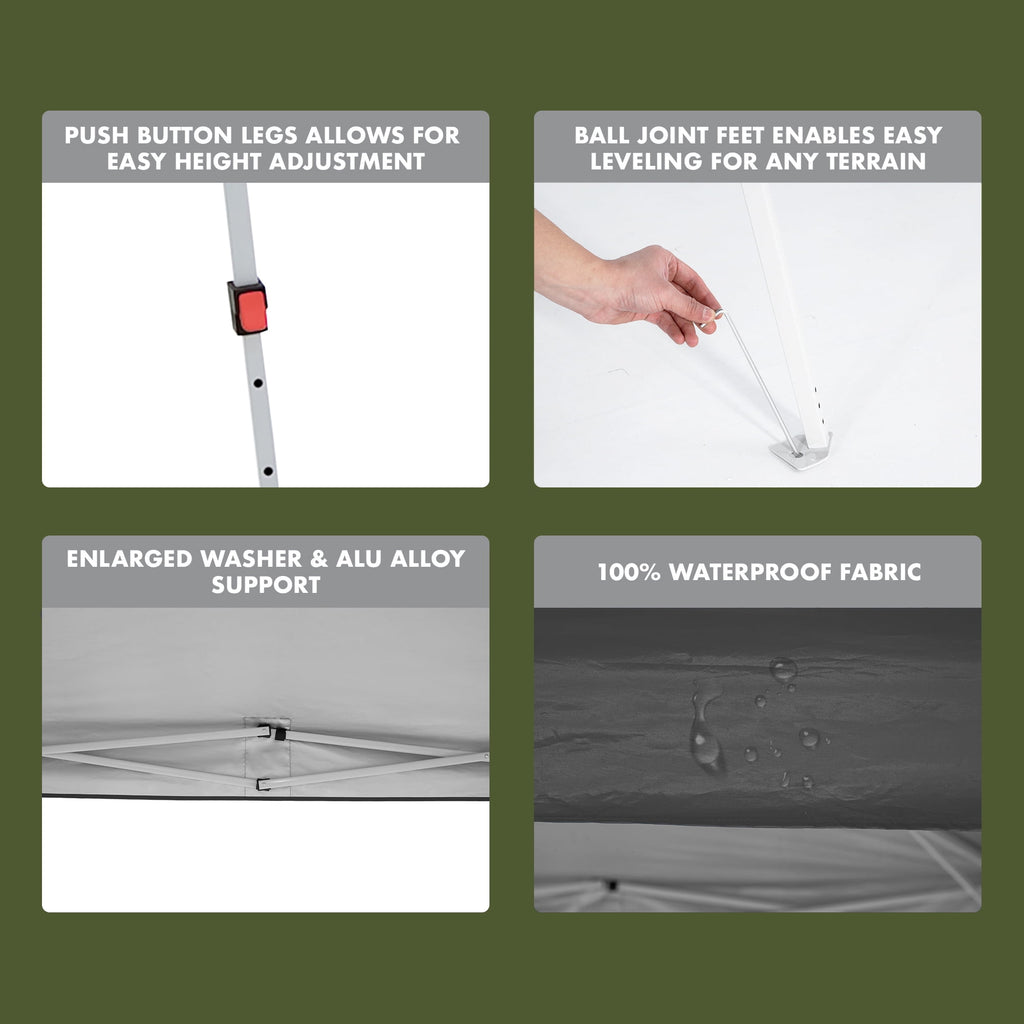 PUSH BUTTON LEGS ALLOWS FOR EASY HEIGHT ADJUSTMENT

BALL JOINT FEET ENABLES EASY LEVELING FOR ANY TERRAIN

ENLARGED WASHER & ALU ALLOY SUPPORT

100% WATERPROOF FABRIC